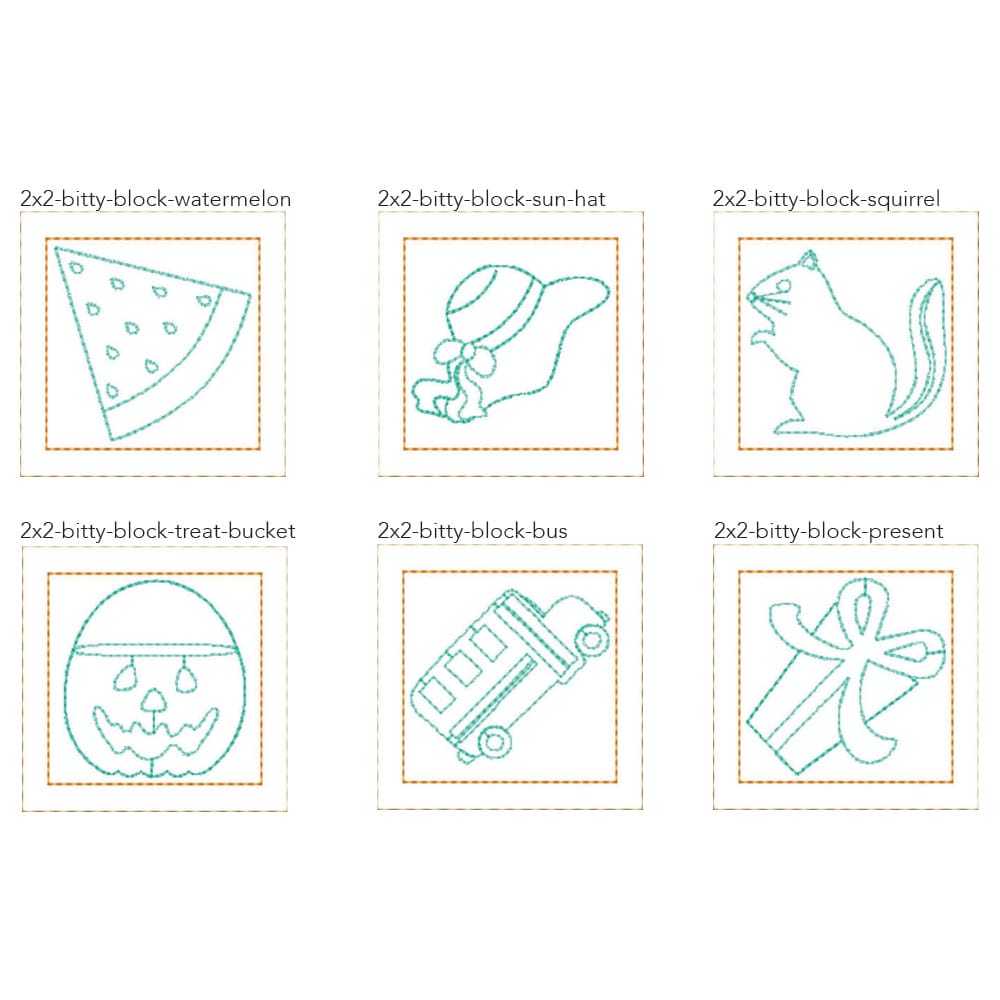 2x2-bitty-block-watermelon

2x2-bitty-block-sun-hat

2x2-bitty-block-squirrel

2x2-bitty-block-treat-bucket

2x2-bitty-block-bus

2x2-bitty-block-present