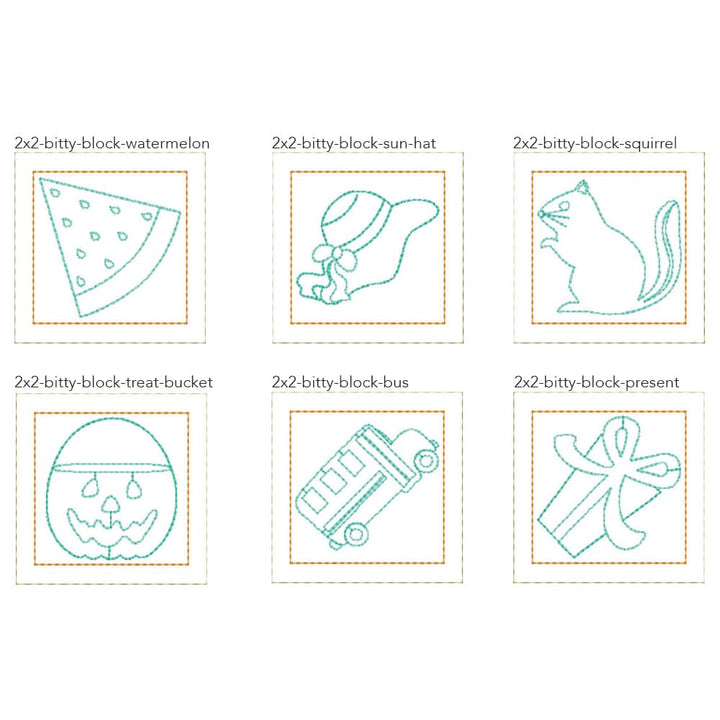 2x2-bitty-block-watermelon

2x2-bitty-block-sun-hat

2x2-bitty-block-squirrel

2x2-bitty-block-treat-bucket

2x2-bitty-block-bus

2x2-bitty-block-present