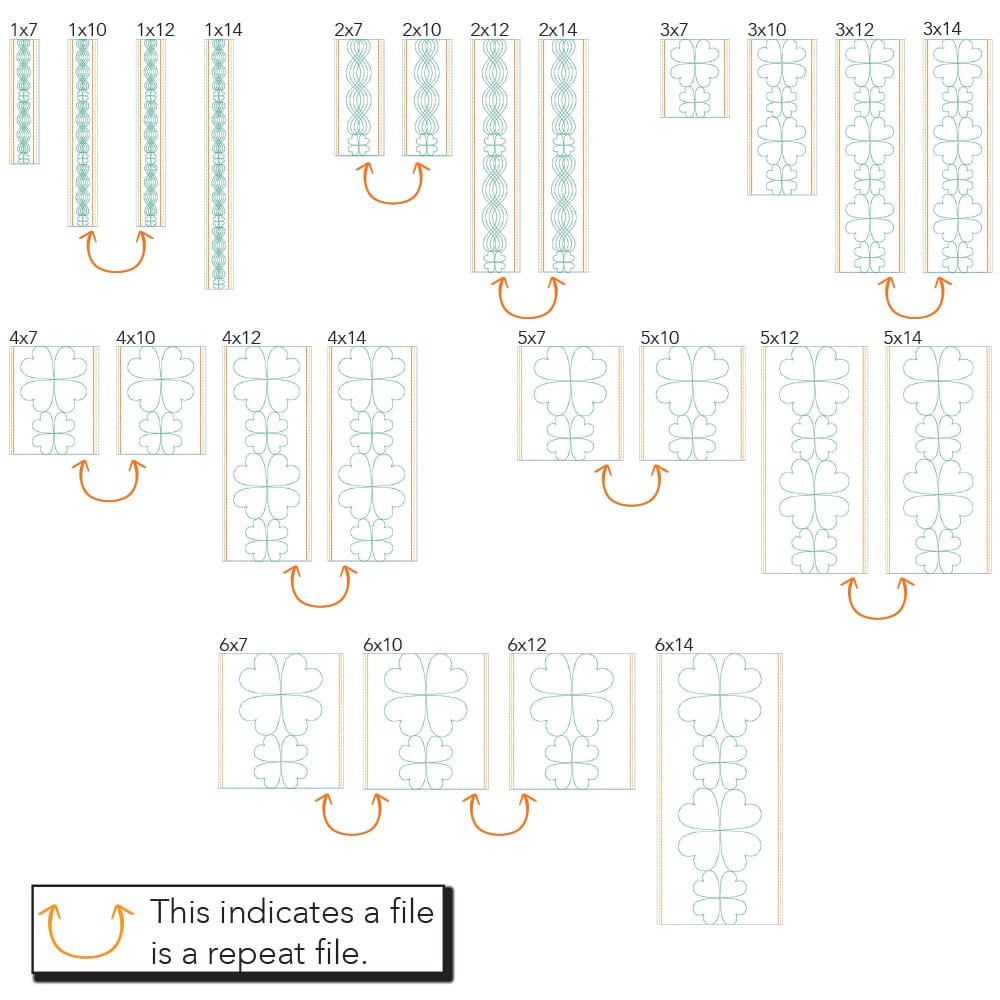 1x7 1x10 1x12 1x14

2x7 2x10 2x12 2x14

3x7 3x10 3x12 3x14

4x7 4x10 4x12 4x14

5x7 5x10 5x12 5x14

6x7 6x10 6x12 6x14

This indicates a file is a repeat file.