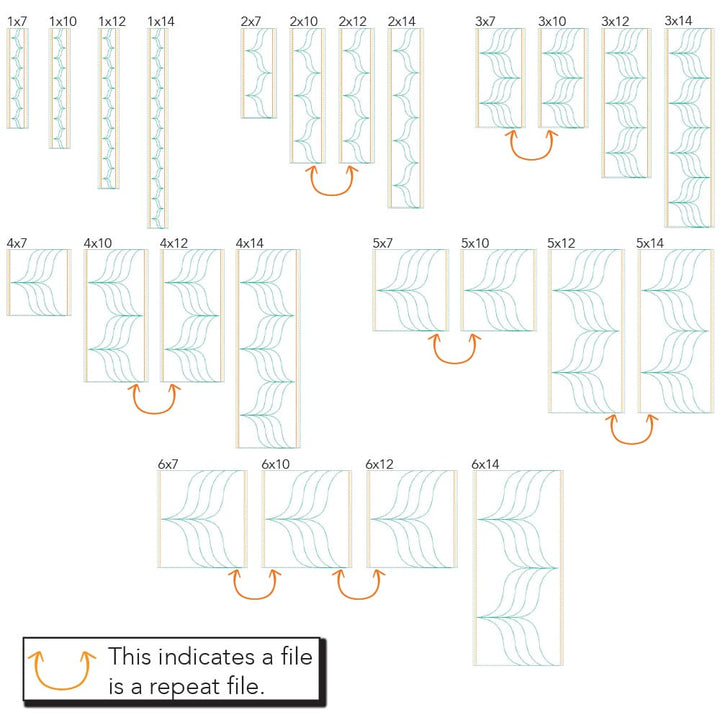 1x7 1x10 1x12 1x14

2x7 2x10 2x12 2x14

3x7 3x10 3x12 3x14

4x7 4x10 4x12 4x14

5x7 5x10 5x12 5x14

6x7 6x10 6x12 6x14

This indicates a file is a repeat file.