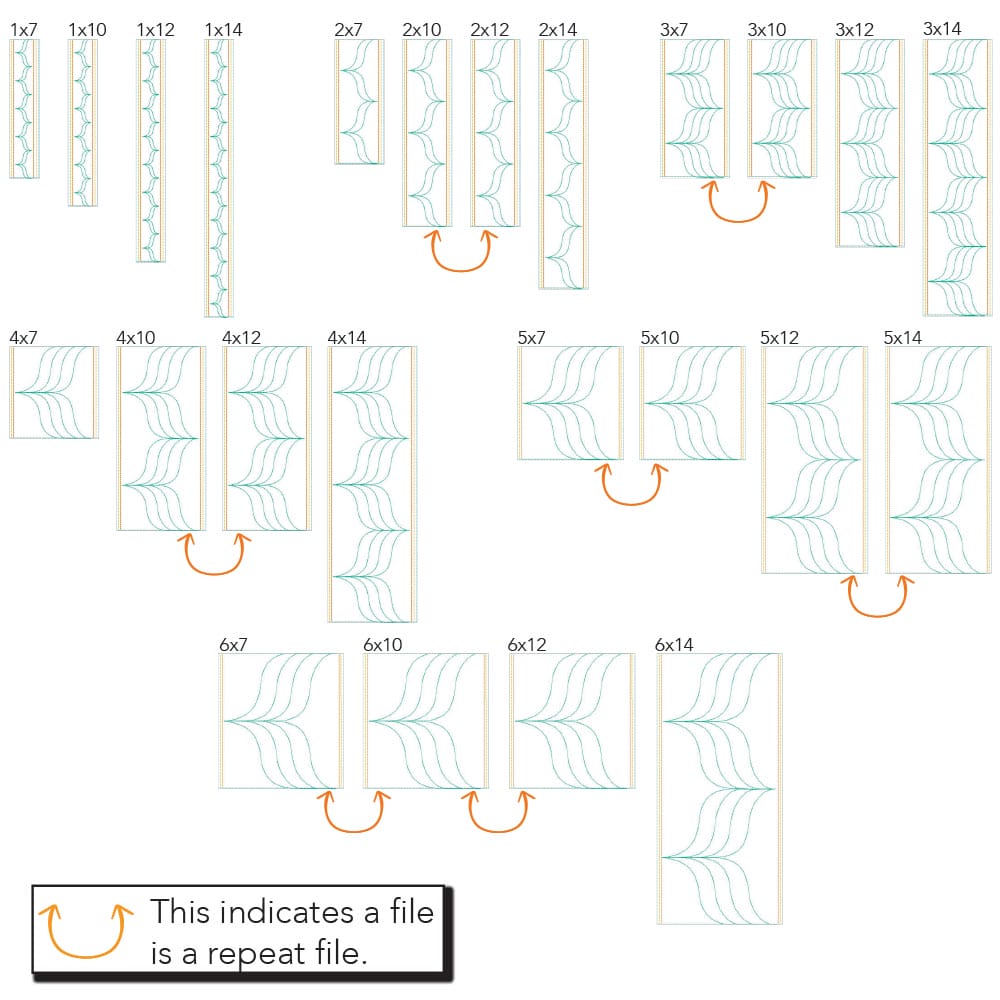 1x7 1x10 1x12 1x14 2x7 2x10 2x12 2x14 3x7 3x10 3x12 3x14

4x7 4x10 4x12 4x14 5x7 5x10 5x12 5x14

6x7 6x10 6x12 6x14

This indicates a file is a repeat file.