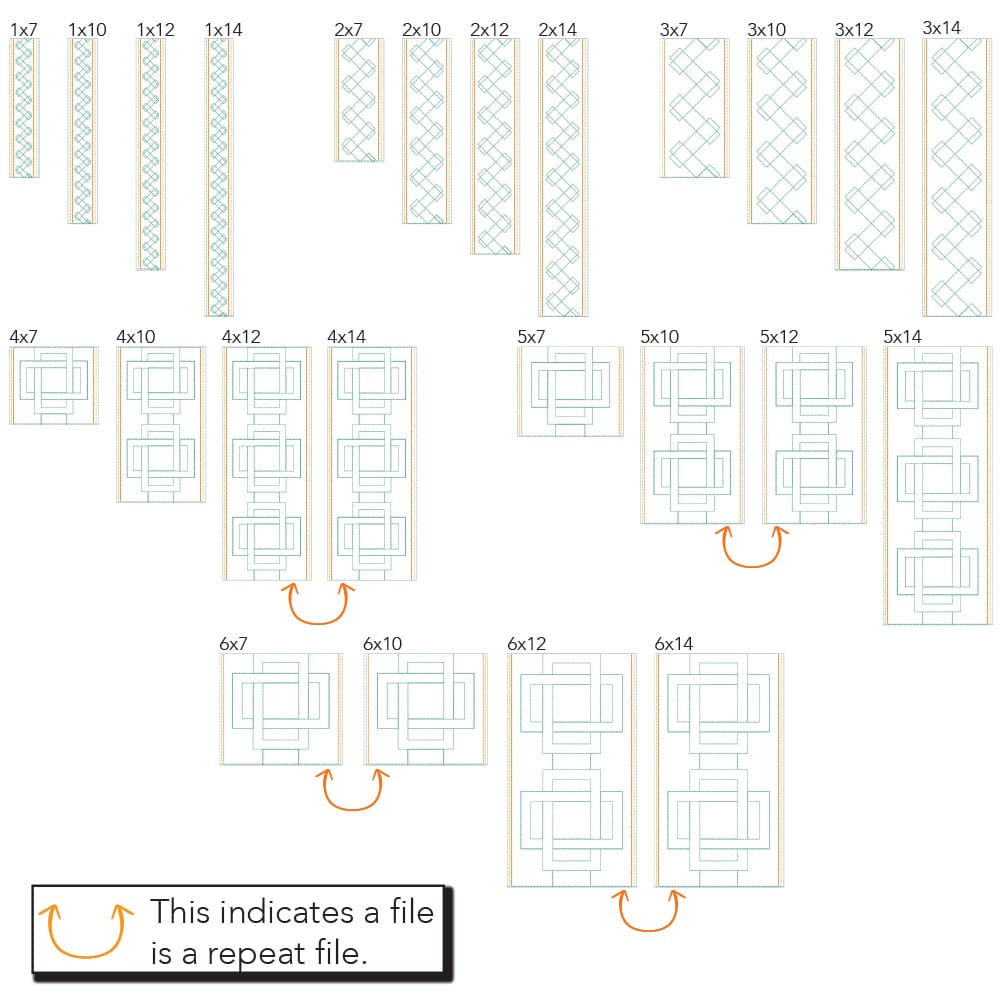 1x7 1x10 1x12 1x14 2x7 2x10 2x12 2x14 3x7 3x10 3x12 3x14

4x7 4x10 4x12 4x14 5x7 5x10 5x12 5x14

6x7 6x10 6x12 6x14

This indicates a file is a repeat file.