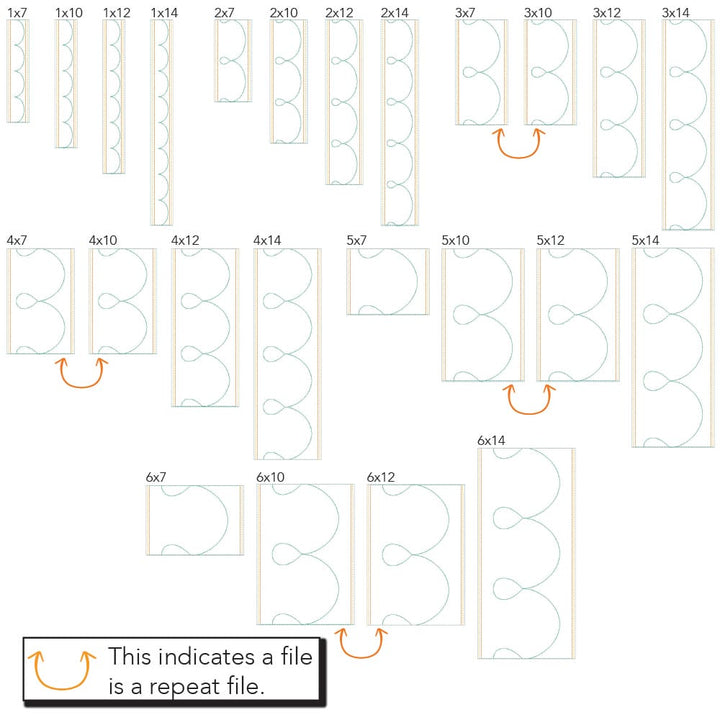 1x7 1x10 1x12 1x14 2x7 2x10 2x12 2x14 3x7 3x10 3x12 3x14

4x7 4x10 4x12 4x14 5x7 5x10 5x12 5x14

6x7 6x10 6x12 6x14

This indicates a file is a repeat file.