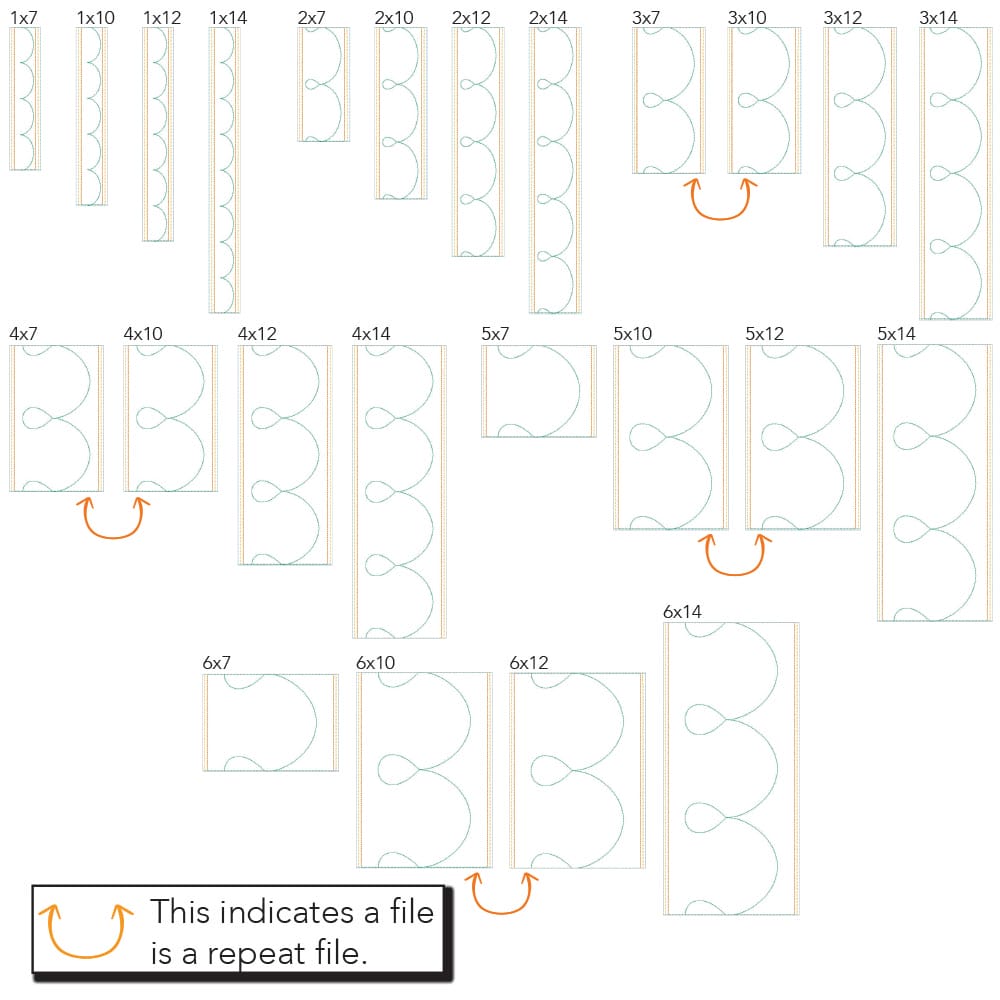 1x7 1x10 1x12 1x14 2x7 2x10 2x12 2x14 3x7 3x10 3x12 3x14

4x7 4x10 4x12 4x14 5x7 5x10 5x12 5x14

6x7 6x10 6x12 6x14

This indicates a file is a repeat file.