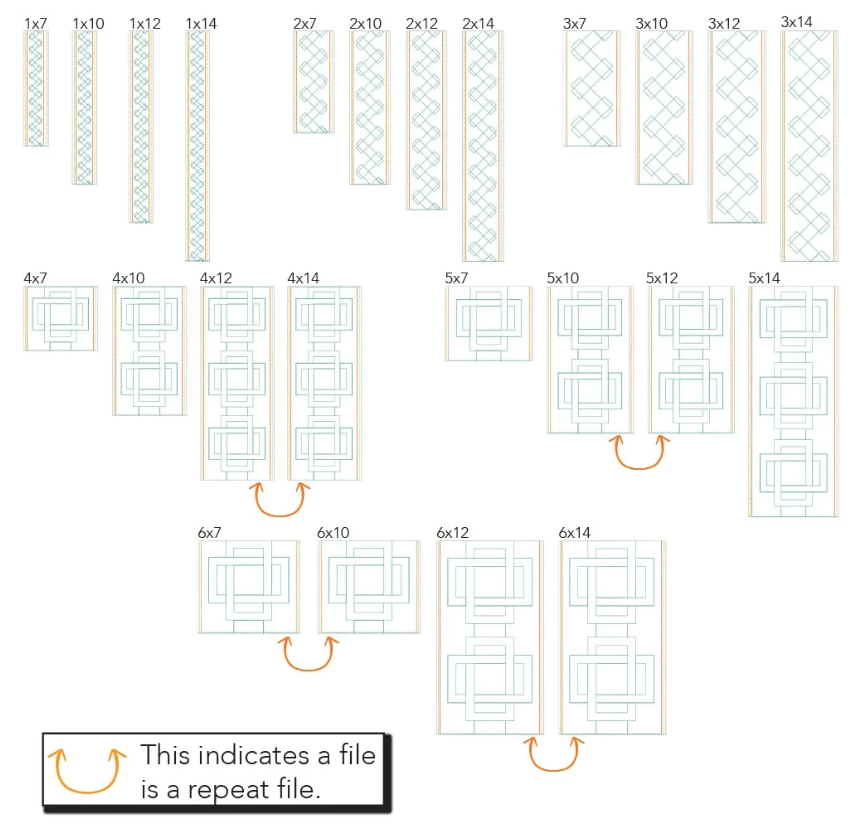 1x7 1x10 1x12 1x14 2x7 2x10 2x12 2x14 3x7 3x10 3x12 3x14

4x7 4x10 4x12 4x14 5x7 5x10 5x12 5x14

6x7 6x10 6x12 6x14

This indicates a file is a repeat file.